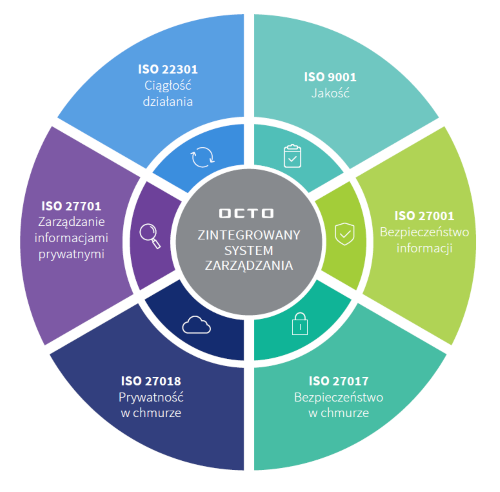 ISO 22301
Ciągłość działania

ISO 9001
Jakość

ISO 27701
Zarządzanie informacjami prywatnymi

OCTO
ZINTEGROWANY SYSTEM ZARZĄDZANIA

ISO 27001
Bezpieczeństwo informacji

ISO 27018
Prywatność w chmurze

ISO 27017
Bezpieczeństwo w chmurze