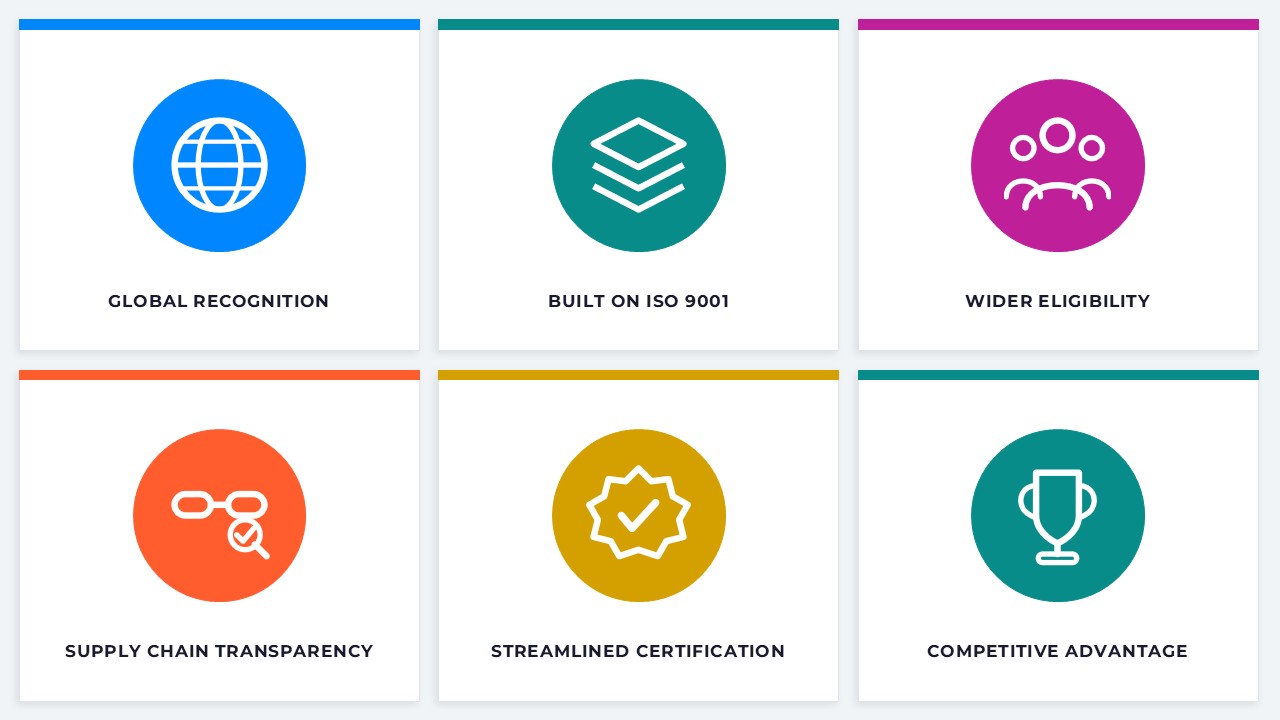 GLOBAL RECOGNITION

BUILT ON ISO 9001

WIDER ELIGIBILITY

SUPPLY CHAIN TRANSPARENCY

STREAMLINED CERTIFICATION

COMPETITIVE ADVANTAGE