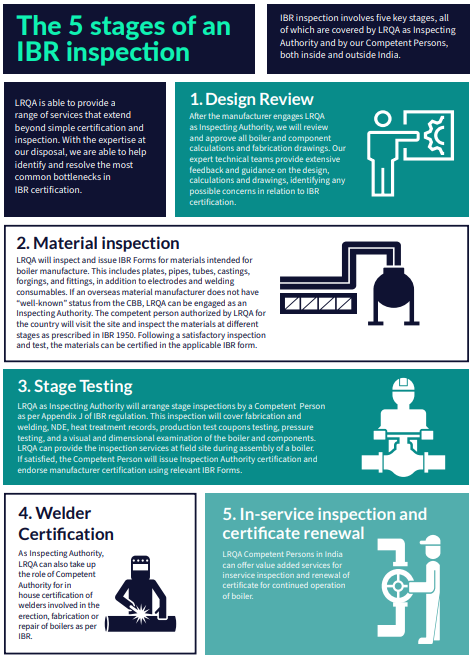 The 5 stages of an IBR inspection

IBR inspection involves five key stages, all of which are covered by LRQA as Inspecting Authority and by our Competent Persons, both inside and outside India.

LRQA is able to provide a range of services that extend beyond simple certification and inspection. With the expertise at our disposal, we are able to help identify and resolve the most common bottlenecks in IBR certification.

1. Design Review

After the manufacturer engages LRQA as Inspecting Authority, we will review and approve all boiler and component calculations and fabrication drawings. Our expert technical teams provide extensive feedback and guidance on the design, calculations and drawings, identifying any possible concerns in relation to IBR certification.

2. Material inspection

LRQA will inspect and issue IBR Forms for materials intended for boiler manufacture. This includes plates, pipes, tubes, castings, forgings, and fittings, in addition to electrodes and welding consumables. If an overseas material manufacturer does not have "well-known" status from the CBB, LRQA can be engaged as an Inspecting Authority. The competent person authorized by LRQA for the country will visit the site and inspect the materials at different stages as prescribed in IBR 1950. Following a satisfactory inspection and test, the materials can be certified in the applicable IBR form.

3. Stage Testing

LRQA as Inspecting Authority will arrange stage inspections by a Competent Person as per Appendix J of IBR regulation. This inspection will cover fabrication and welding, NDE, heat treatment records, production test coupons testing, pressure testing, and a visual and dimensional examination of the boiler and components. LRQA can provide the inspection services at field site during assembly of a boiler. If satisfied, the Competent Person will issue Inspection Authority certification and endorse manufacturer certification using relevant IBR Forms.

4. Welder Certification

As Inspecting Authority, LRQA can also take up the role of Competent Authority for in house certification of welders involved in the erection, fabrication or repair of boilers as per IBR.

5. In-service inspection and certificate renewal

LRQA Competent Persons in India can offer value added services for inservice inspection and renewal of certificate for continued operation of boiler.